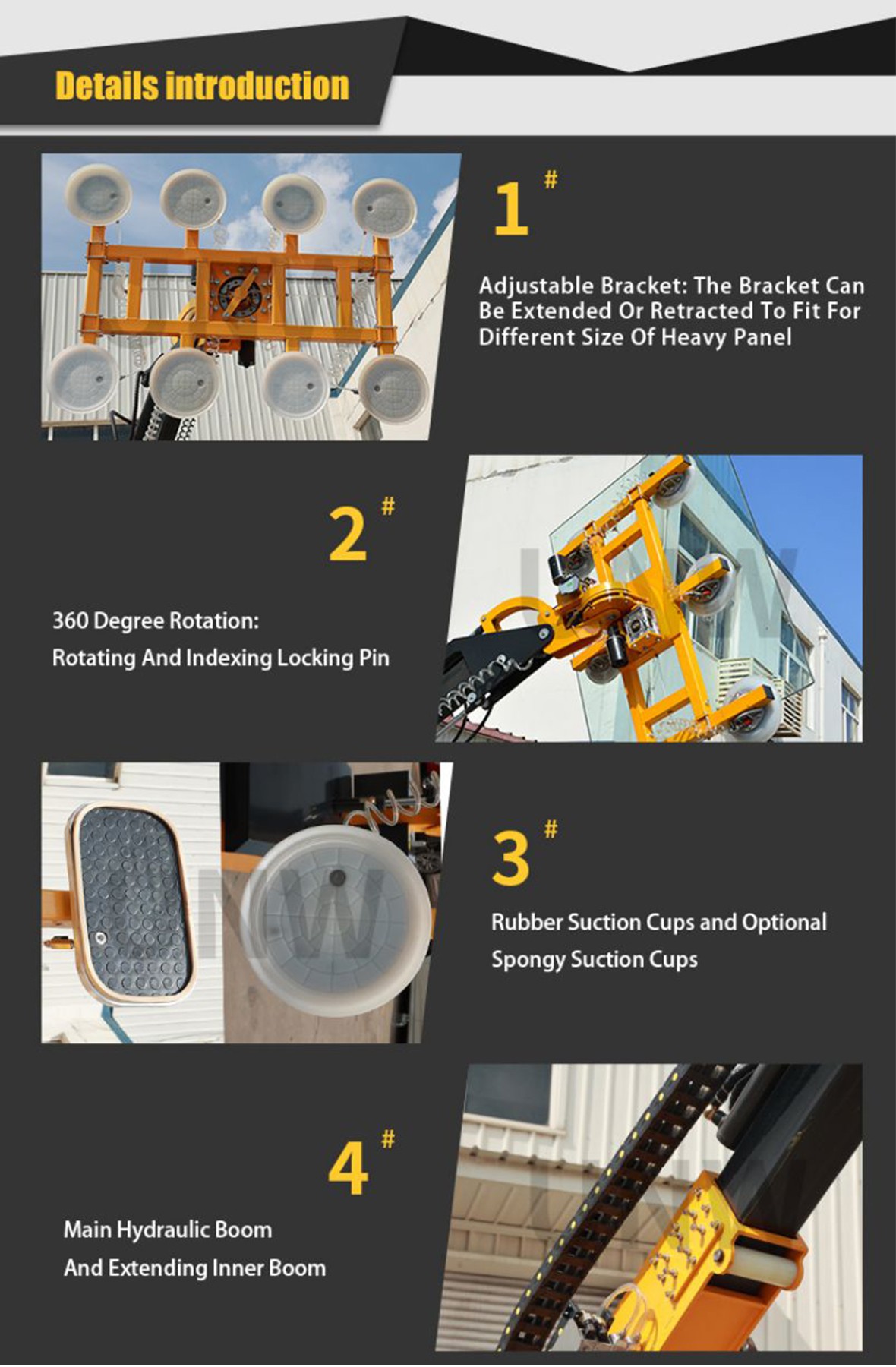 Details introduction

1#

Adjustable Bracket: The Bracket Can Be Extended Or Retracted To Fit For Different Size Of Heavy Panel

2#

360 Degree Rotation:
Rotating And Indexing Locking Pin

3#

Rubber Suction Cups and Optional Spongy Suction Cups

4#

Main Hydraulic Boom
And Extending Inner Boom